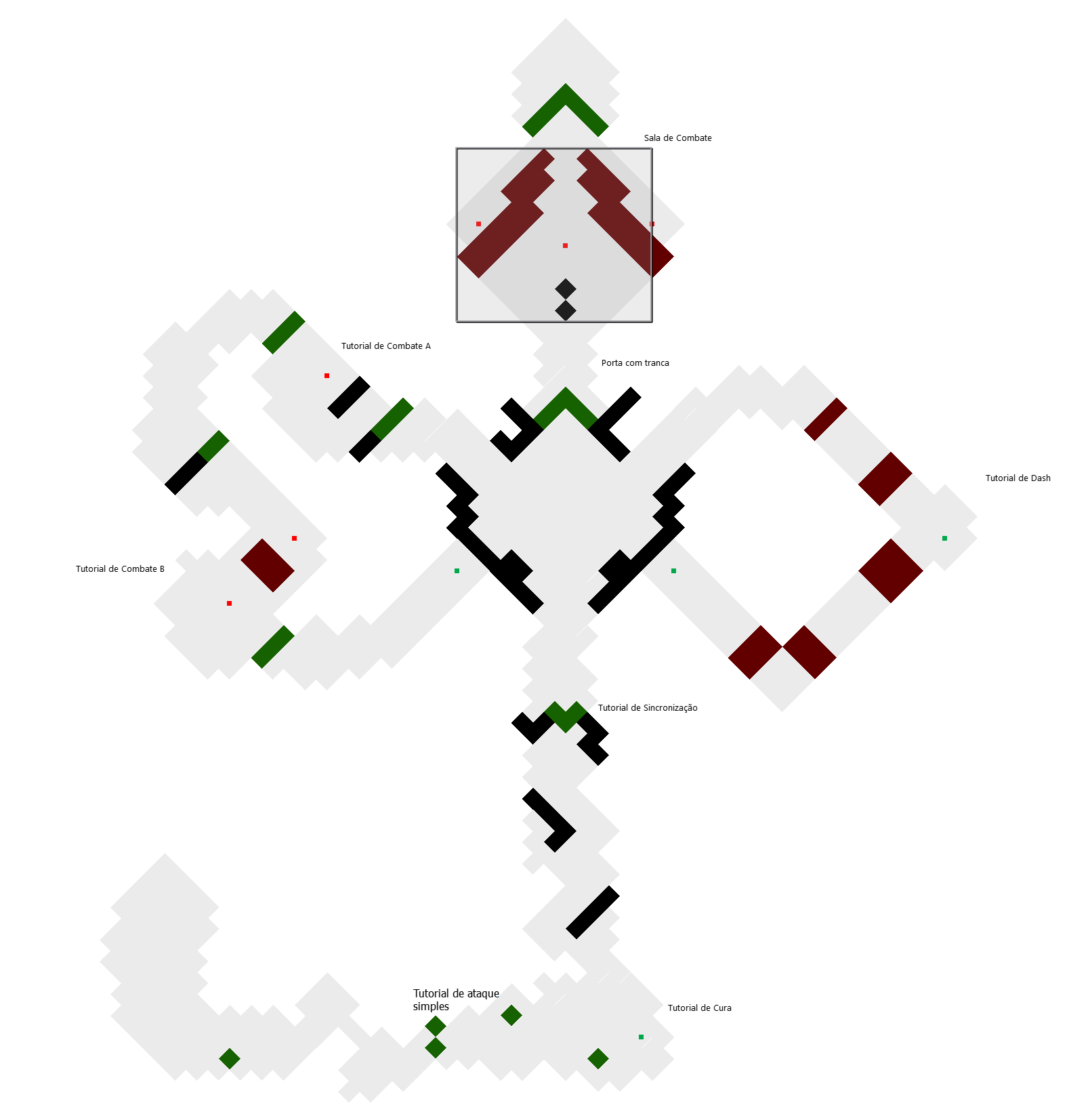 Sala de Combate

Tutorial de Combate A

Porta com tranca

Tutorial de Dash

Tutorial de Combate B

Tutorial de Sincronização

Tutorial de ataque simples

Tutorial de Cura